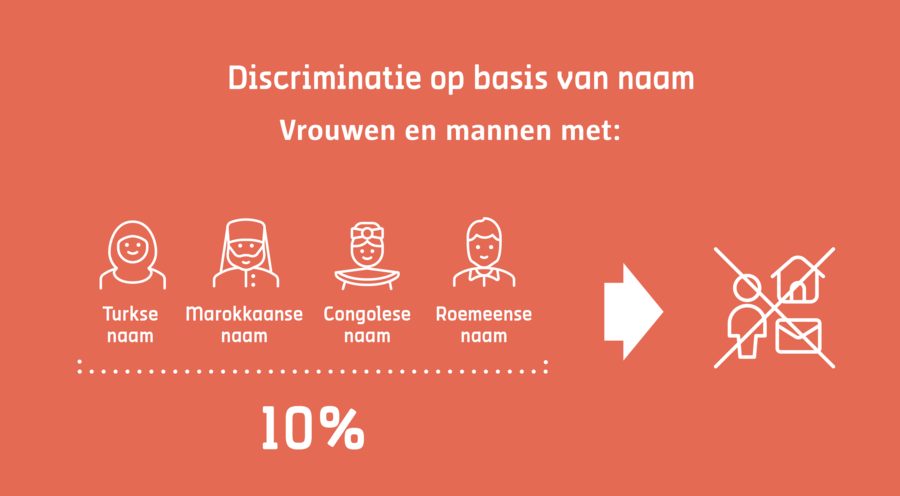 Discriminatie op basis van naam

Vrouwen en mannen met:

Turkse naam

Marokkaanse naam

Congolese naam

Roemeense naam

10%