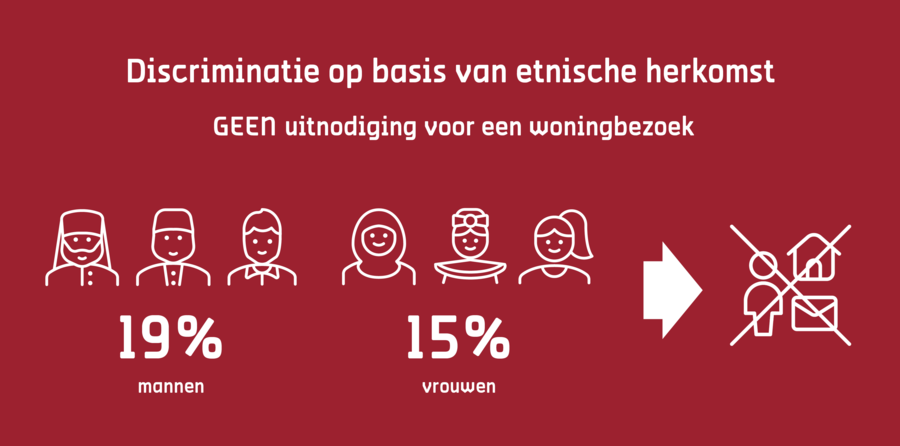 Discriminatie op basis van etnische herkomst

GEEN uitnodiging voor een woningbezoek

19%
mannen

15%
vrouwen